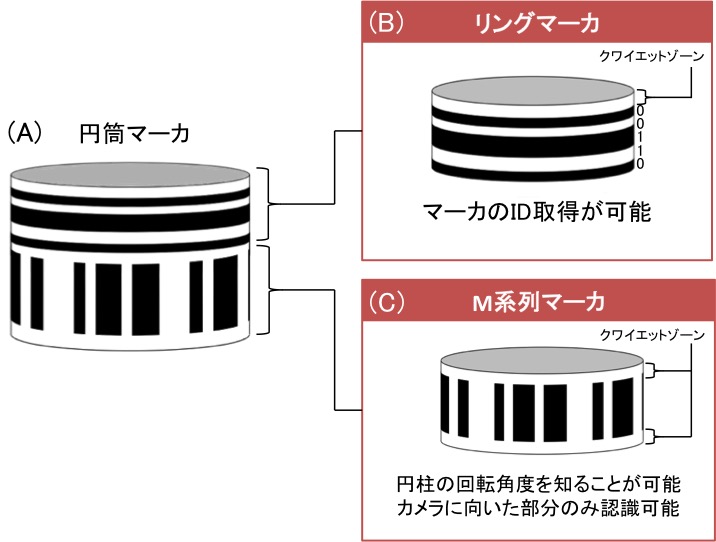 (A) 円筒マーカ

(B) リングマーカ

クワイエットゾーン

0
0
1
1
0

マーカのID取得が可能

(C) M系列マーカ

クワイエットゾーン

円柱の回転角度を知ることが可能
カメラに向いた部分のみ認識可能